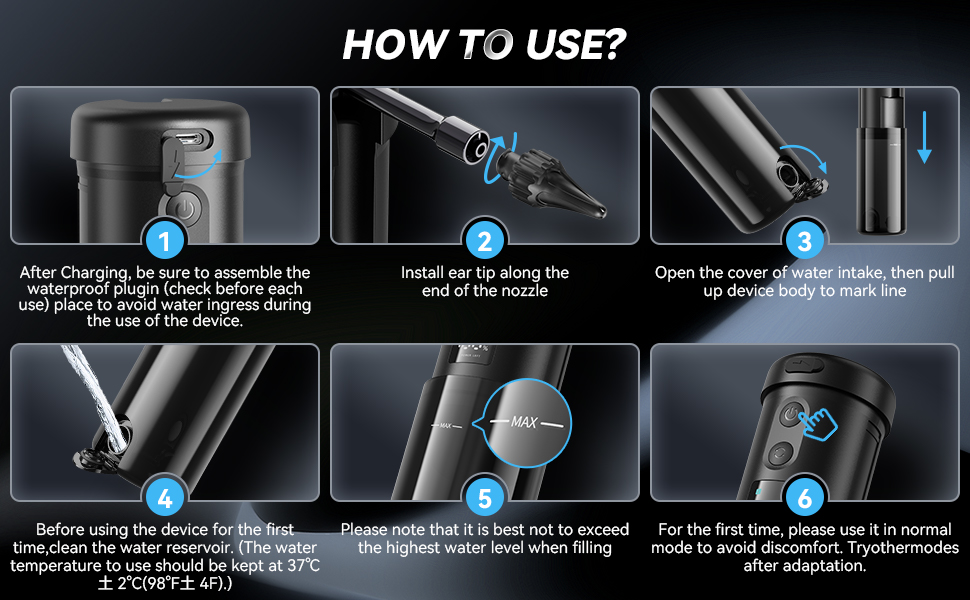 HOW TO USE?

1
After Charging, be sure to assemble the waterproof plugin (check before each use) place to avoid water ingress during the use of the device.

2
Install ear tip along the end of the nozzle

3
Open the cover of water intake, then pull up device body to mark line

4
Before using the device for the first time,clean the water reservoir. (The water temperature to use should be kept at 37℃ ± 2℃(98℉± 4F).)

MAX
MAX
5
Please note that it is best not to exceed the highest water level when filling

6
For the first time, please use it in normal mode to avoid discomfort. Tryothermodes after adaptation.