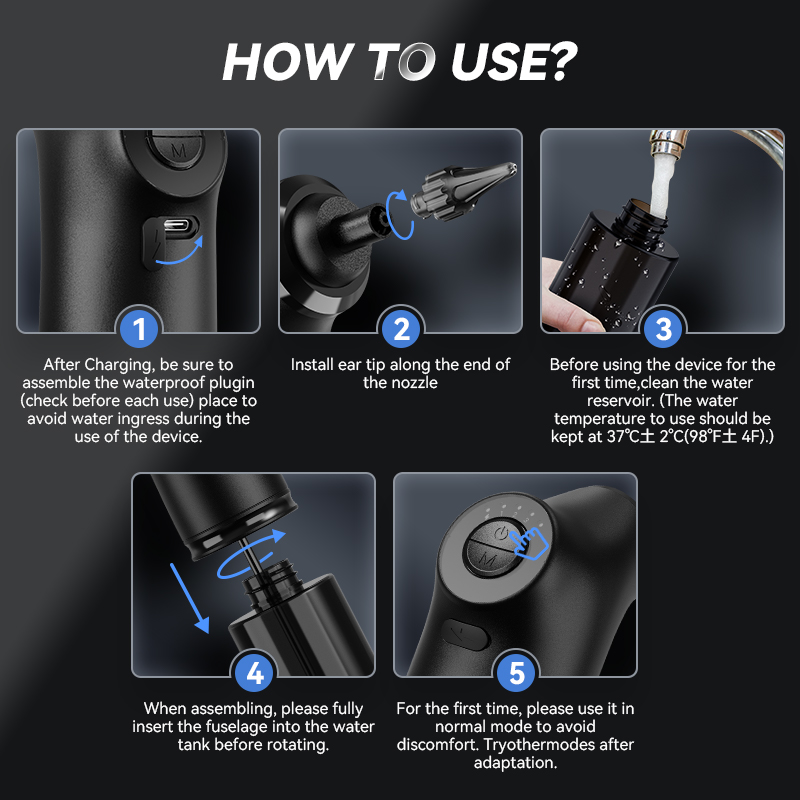 HOW TO USE?

M

1

After Charging, be sure to assemble the waterproof plugin (check before each use) place to avoid water ingress during the use of the device.

2

Install ear tip along the end of the nozzle

3

Before using the device for the first time,clean the water reservoir. (The water temperature to use should be kept at 37℃± 2℃(98℉± 4F).)

4

When assembling, please fully insert the fuselage into the water tank before rotating.

M

5

For the first time, please use it in normal mode to avoid discomfort. Tryothermodes after adaptation.