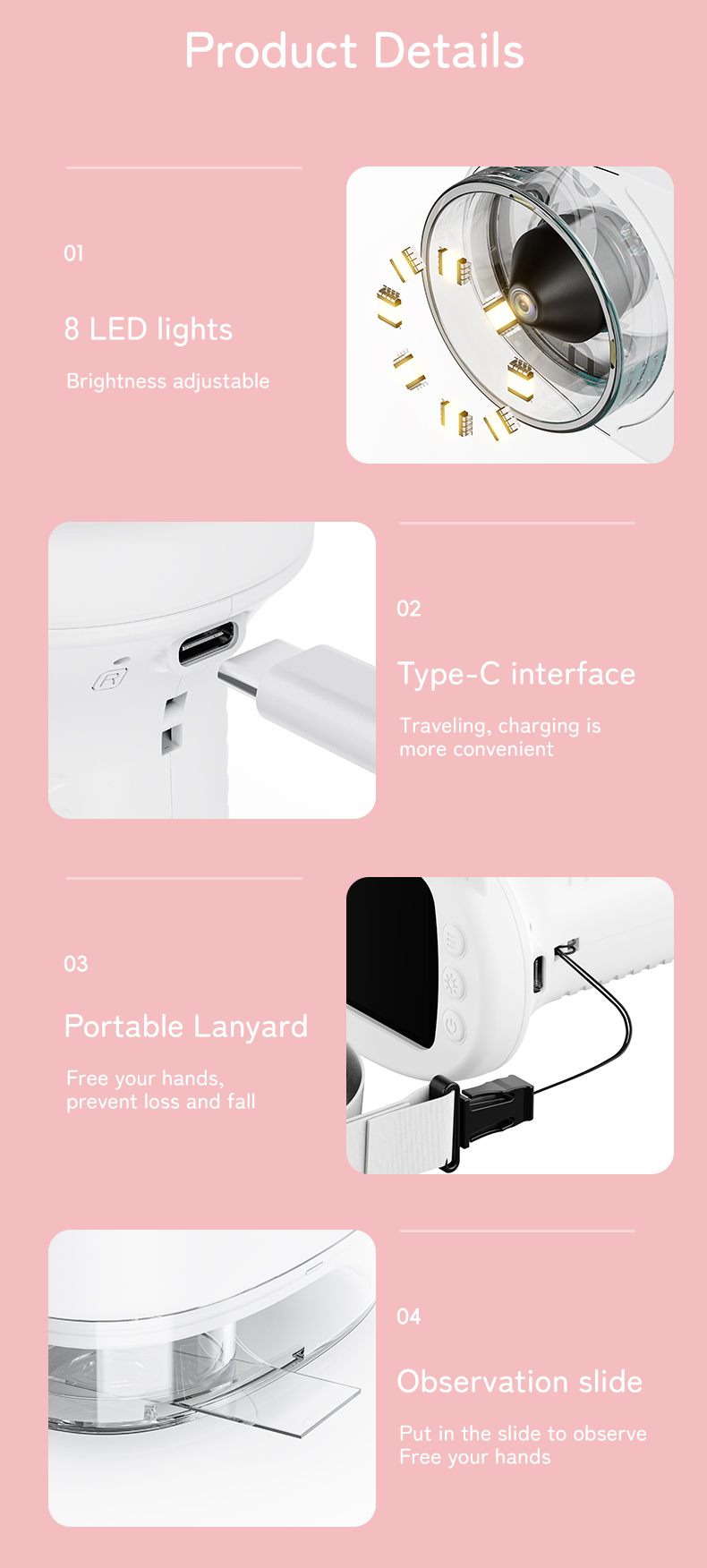 Product Details

01

8 LED lights

Brightness adjustable

02

Type-C interface

Traveling, charging is more convenient

03

Portable Lanyard

Free your hands, prevent loss and fall

04

Observation slide

Put in the slide to observe
Free your hands