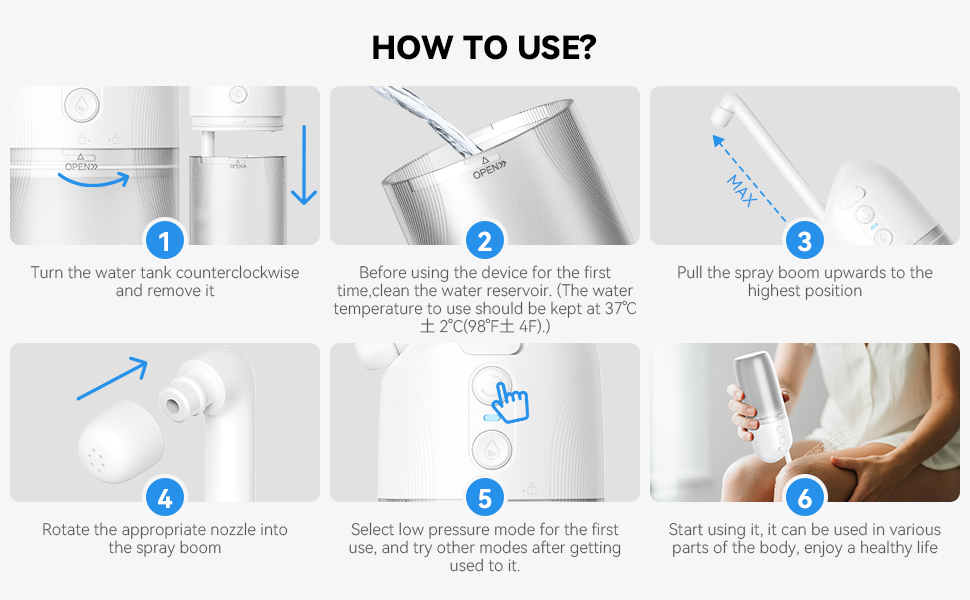 HOW TO USE?

OPEN»

1

Turn the water tank counterclockwise and remove it

OPEN»

2

Before using the device for the first time,clean the water reservoir. (The water temperature to use should be kept at 37°C ± 2°C(98°F± 4F).)

MAX

3

Pull the spray boom upwards to the highest position

4

Rotate the appropriate nozzle into the spray boom

5

Select low pressure mode for the first use, and try other modes after getting used to it.

6

Start using it, it can be used in various parts of the body, enjoy a healthy life