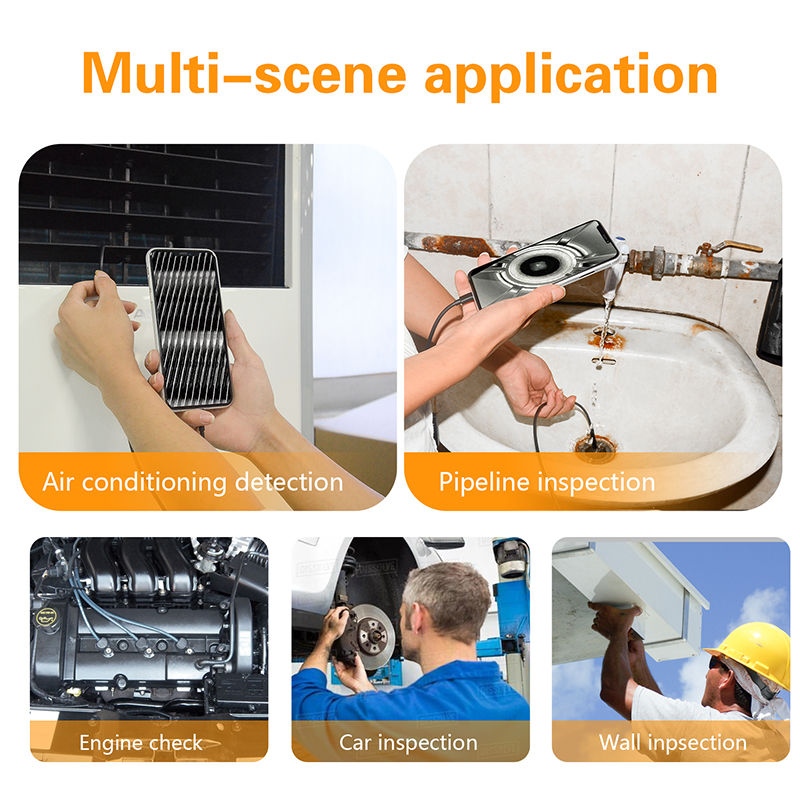 Multi–scene application

Air conditioning detection

Pipeline inspection

Engine check

Car inspection

Wall inpsection